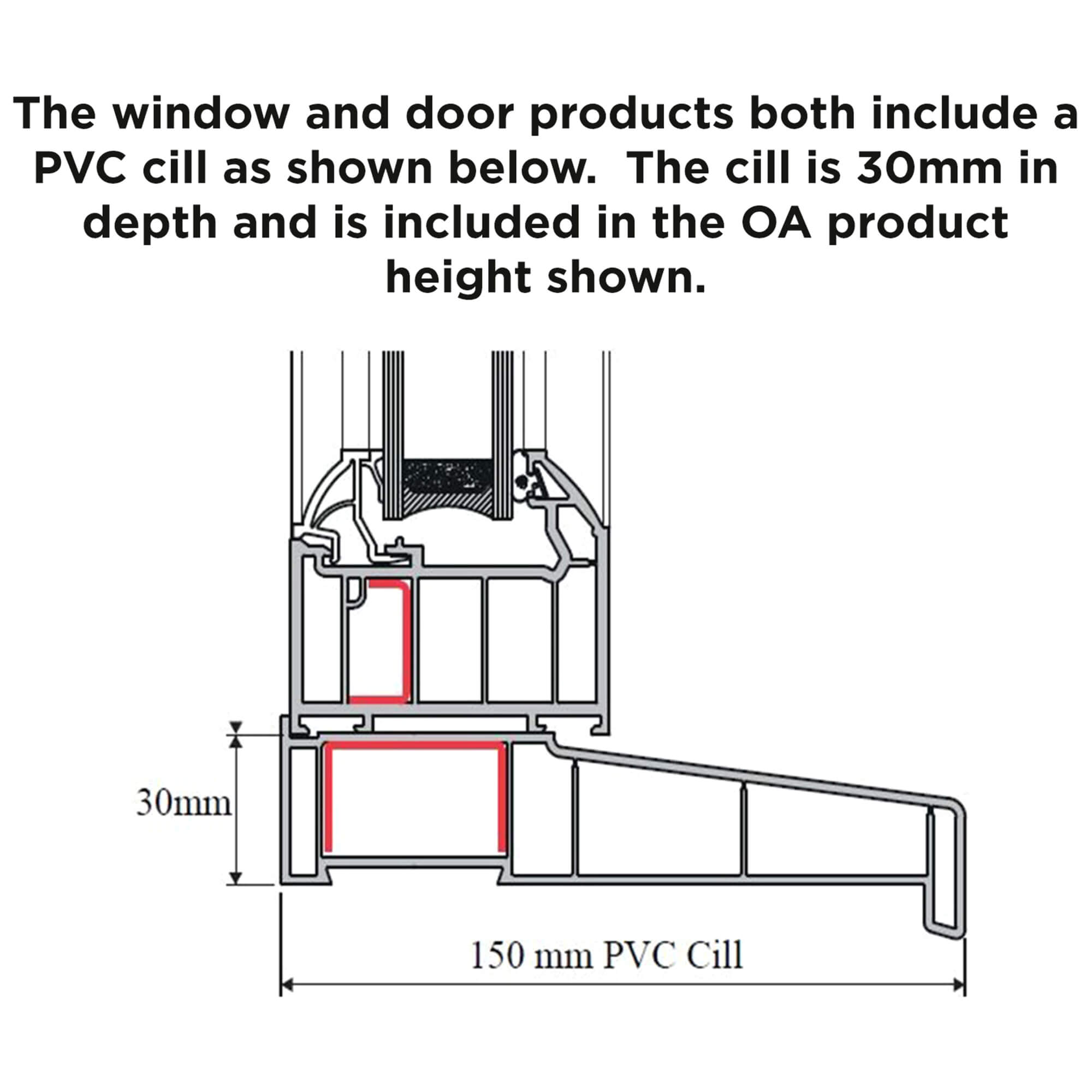 The window and door products both include a PVC cill as shown below.  The cill is 30mm in depth and is included in the OA product height shown.

30mm

150 mm PVC Cill