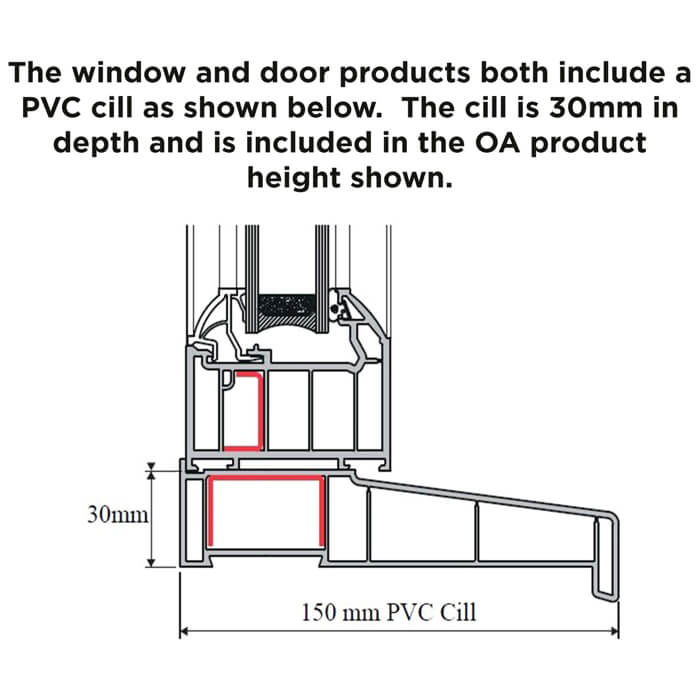 The window and door products both include a PVC cill as shown below.  The cill is 30mm in depth and is included in the OA product height shown.

30mm

150 mm PVC Cill